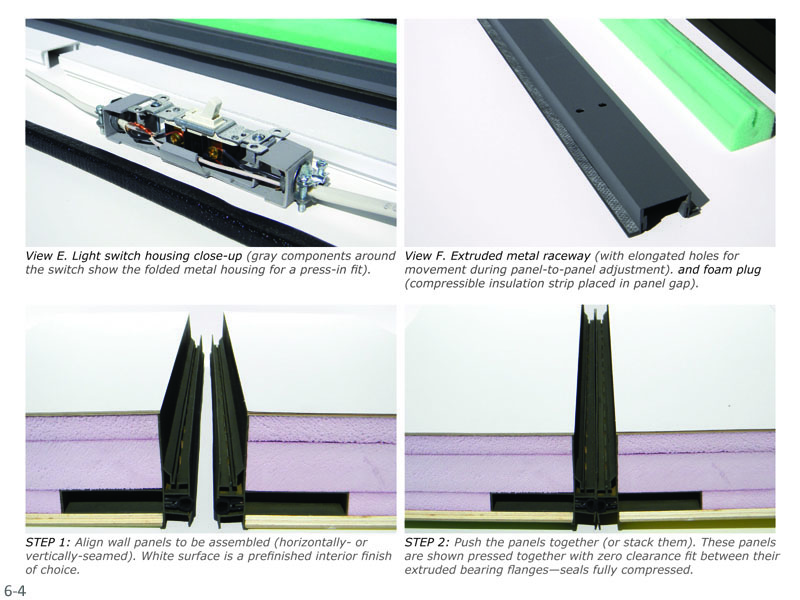 View E. Light switch housing close-up (gray components around the switch show the folded metal housing for a press-in fit).

View F. Extruded metal raceway (with elongated holes for movement during panel-to-panel adjustment). and foam plug (compressible insulation strip placed in panel gap).

STEP 1: Align wall panels to be assembled (horizontally- or vertically-seamed). White surface is a prefinished interior finish of choice.

STEP 2: Push the panels together (or stack them). These panels are shown pressed together with zero clearance fit between their extruded bearing flanges—seals fully compressed.

6-4